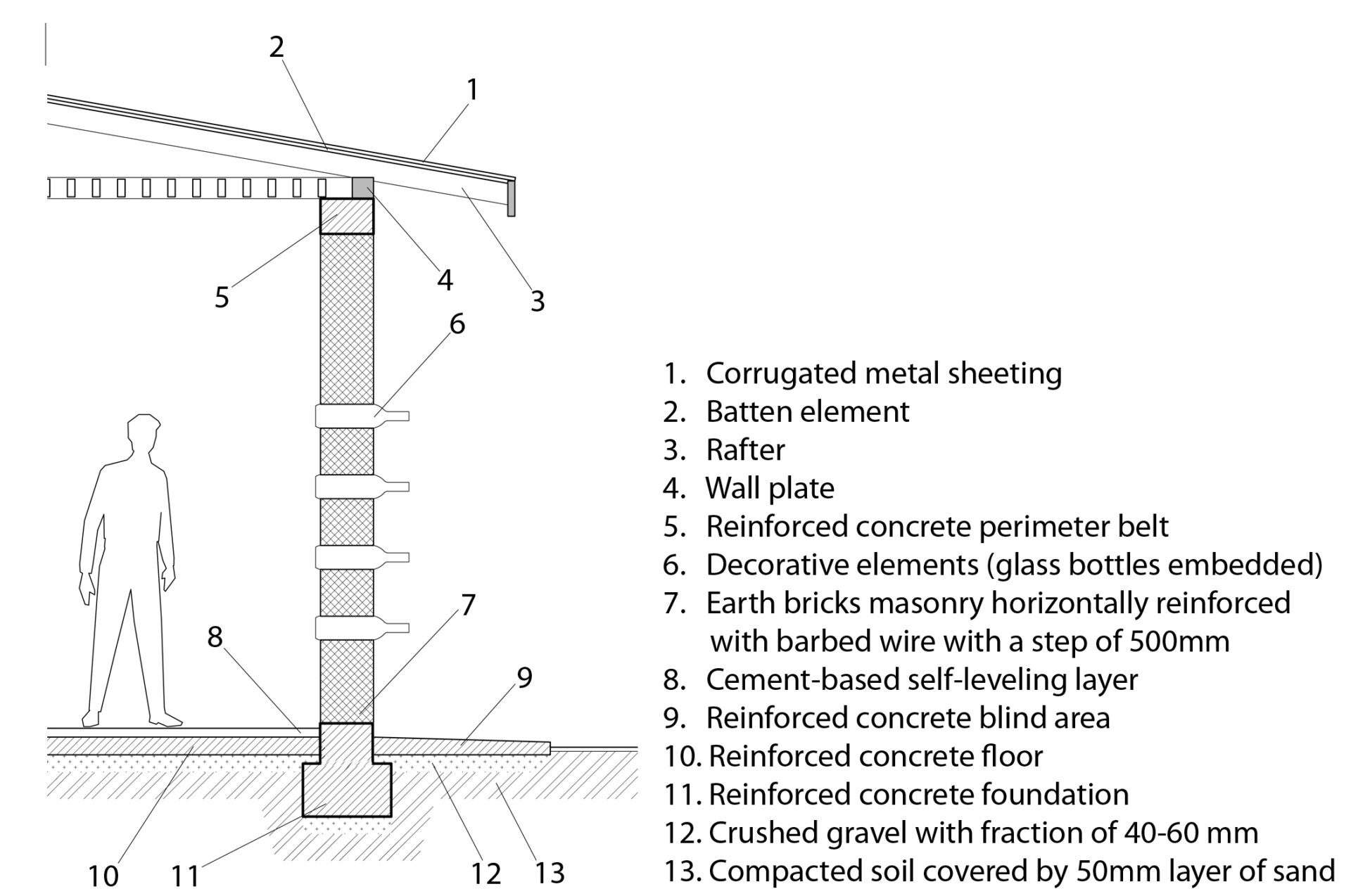 2
1
5
4
3
6
7
8
9
10
11
12
13

1. Corrugated metal sheeting
2. Batten element
3. Rafter
4. Wall plate
5. Reinforced concrete perimeter belt
6. Decorative elements (glass bottles embedded)
7. Earth bricks masonry horizontally reinforced with barbed wire with a step of 500mm
8. Cement-based self-leveling layer
9. Reinforced concrete blind area
10. Reinforced concrete floor
11. Reinforced concrete foundation
12. Crushed gravel with fraction of 40-60 mm
13. Compacted soil covered by 50mm layer of sand